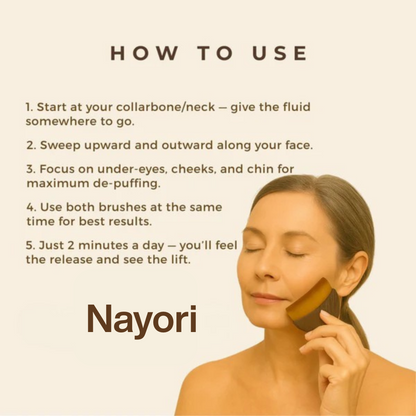 HOW TO USE

1. Start at your collarbone/neck — give the fluid somewhere to go.

2. Sweep upward and outward along your face.

3. Focus on under-eyes, cheeks, and chin for maximum de-puffing.

4. Use both brushes at the same time for best results.

5. Just 2 minutes a day — you'll feel the release and see the lift.

Nayori